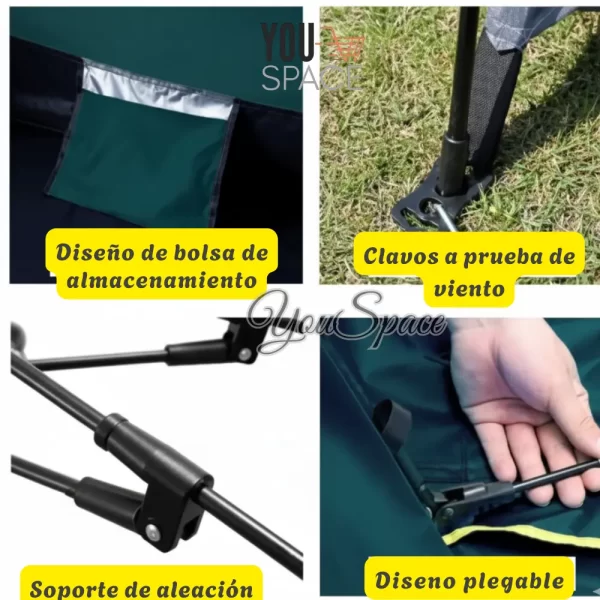 YOU SPACE

Diseño de bolsa de almacenamiento

Clavos a prueba de viento

YouSpace

Soporte de aleación

Diseno plegable