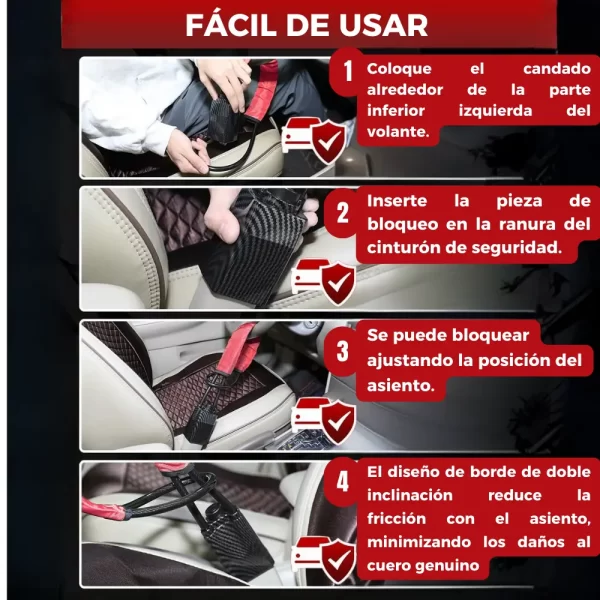 FÁCIL DE USAR

1 Coloque el candado alrededor de la parte inferior izquierda del volante.

2 Inserte la pieza de bloqueo en la ranura del cinturón de seguridad.

3 Se puede bloquear ajustando la posición del asiento.

4 El diseño de borde de doble inclinación reduce la fricción con el asiento, minimizando los daños al cuero genuino