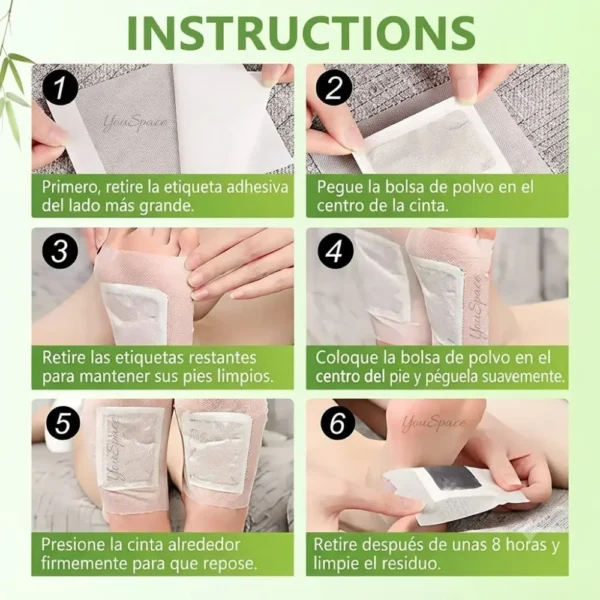 INSTRUCTIONS

1

YouSpace

Primero, retire la etiqueta adhesiva del lado más grande.

2

Pegue la bolsa de polvo en el centro de la cinta.

3

Retire las etiquetas restantes para mantener sus pies limpios.

4

YouSpace

Coloque la bolsa de polvo en el centro del pie y péguela suavemente.

5

YouSpace

Presione la cinta alrededor firmemente para que repose.

6

YouSpace

Retire después de unas 8 horas y limpie el residuo.