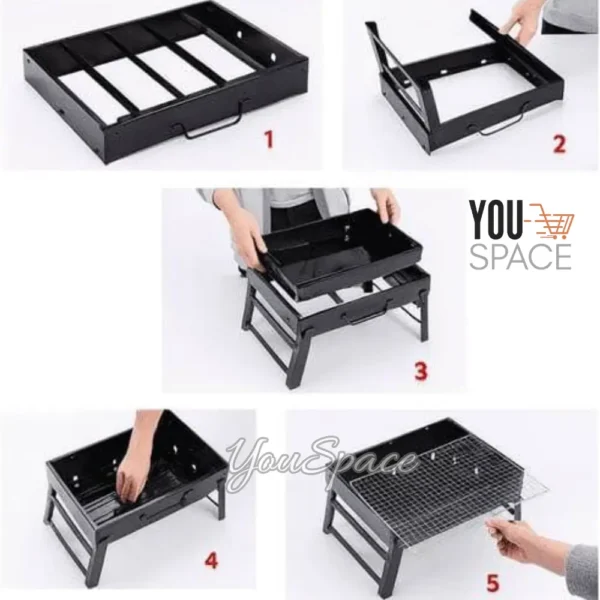 1

2

YOU
SPACE

3

YouSpace

4

5